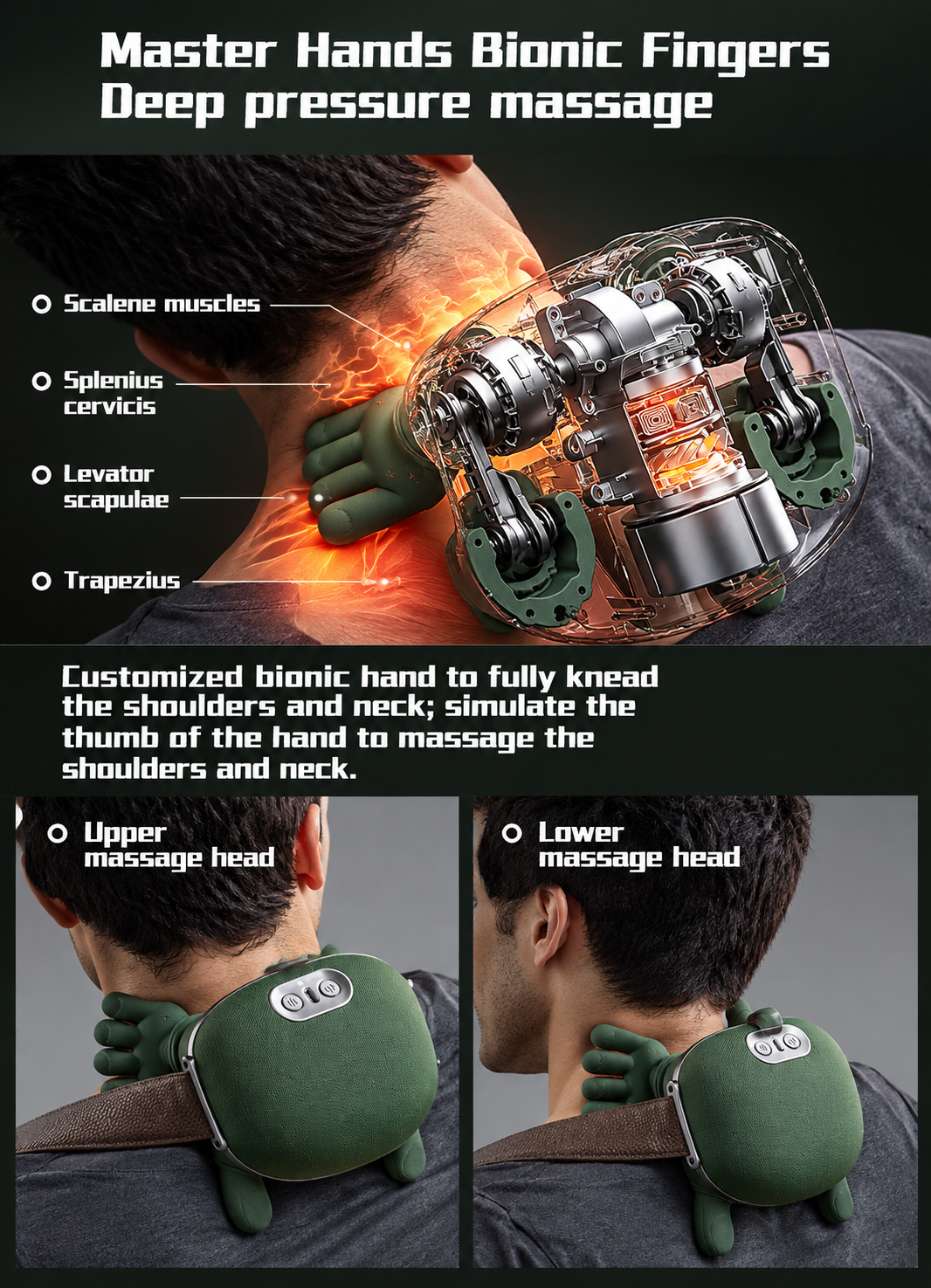 Master Hands Bionic Fingers
Deep pressure massage

Scalene muscles

Splenius cervicis

Levator scapulae

Trapezius

Customized bionic hand to fully knead the shoulders and neck; simulate the thumb of the hand to massage the shoulders and neck.

Upper massage head

Lower massage head